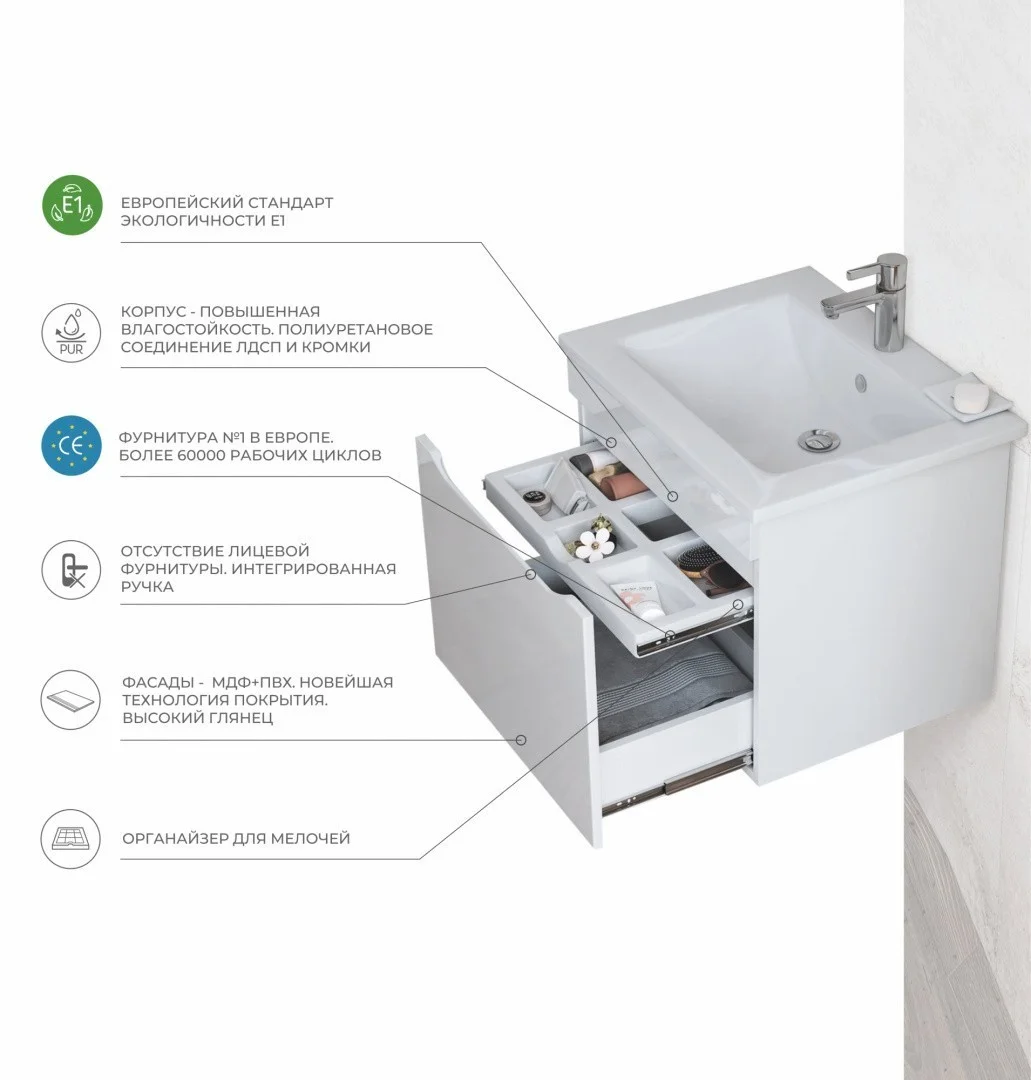 E1

ЕВРОПЕЙСКИЙ СТАНДАРТ ЭКОЛОГИЧНОСТИ Е1

PUR

КОРПУС - ПОВЫШЕННАЯ ВЛАГОСТОЙКОСТЬ. ПОЛИУРЕТАНОВОЕ СОЕДИНЕНИЕ ЛДСП И КРОМКИ

CE

ФУРНИТУРА №1 В ЕВРОПЕ. БОЛЕЕ 60000 РАБОЧИХ ЦИКЛОВ

ОТСУТСТВИЕ ЛИЦЕВОЙ ФУРНИТУРЫ. ИНТЕГРИРОВАННАЯ РУЧКА

ФАСАДЫ - МДФ+ПВХ. НОВЕЙШАЯ ТЕХНОЛОГИЯ ПОКРЫТИЯ. ВЫСОКИЙ ГЛЯНЕЦ

ОРГАНАЙЗЕР ДЛЯ МЕЛОЧЕЙ