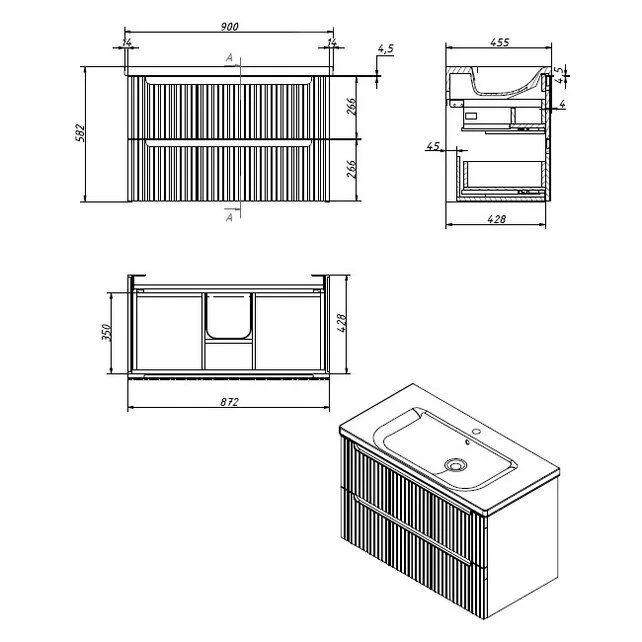 900
14
14
4,5
A
582
266
266
A
455
4,5
4
45
428
350
428
872