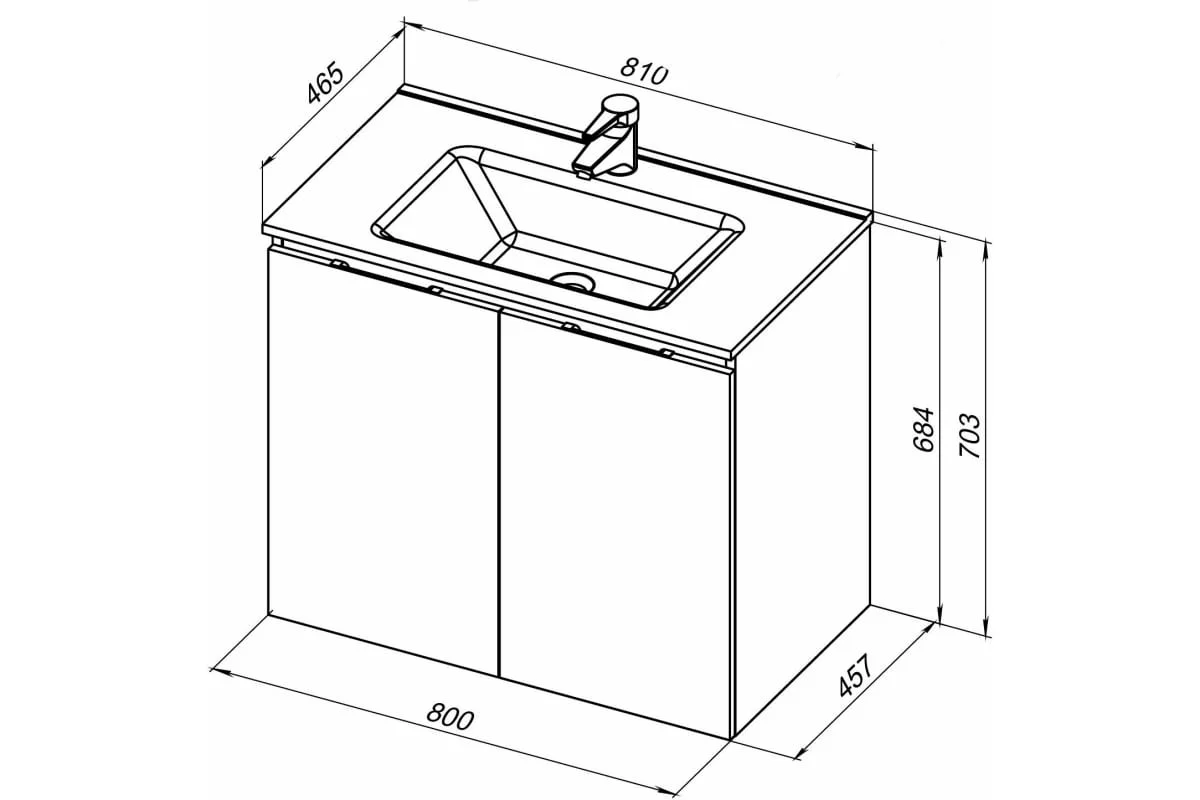 465
810
684
703
457
800