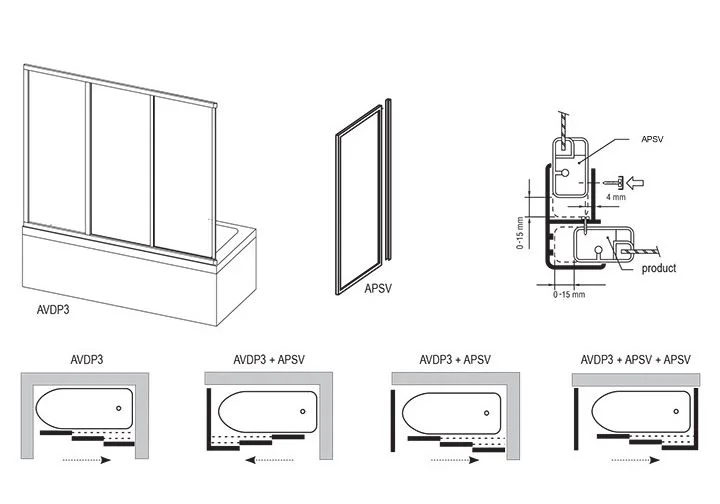 AVDP3

APSV

APSV

4 mm

0 -15 mm

product

0 -15 mm

AVDP3

AVDP3 + APSV

AVDP3 + APSV

AVDP3 + APSV + APSV