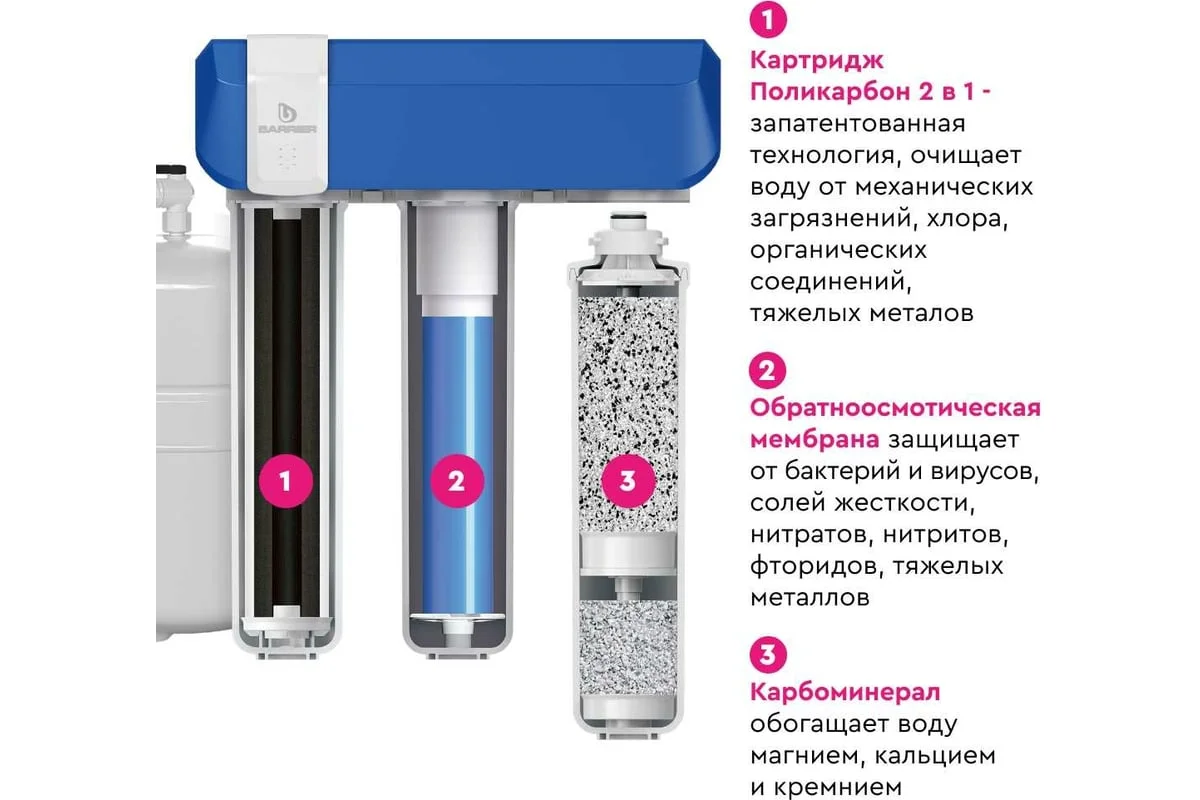 BARRIER

1

2

3

1
Картридж Поликарбон 2 в 1 - запатентованная технология, очищает воду от механических загрязнений, хлора, органических соединений, тяжелых металов

2
Обратноосмотическая мембрана защищает от бактерий и вирусов, солей жесткости, нитратов, нитритов, фторидов, тяжелых металлов

3
Карбоминерал обогащает воду магнием, кальцием и кремнием