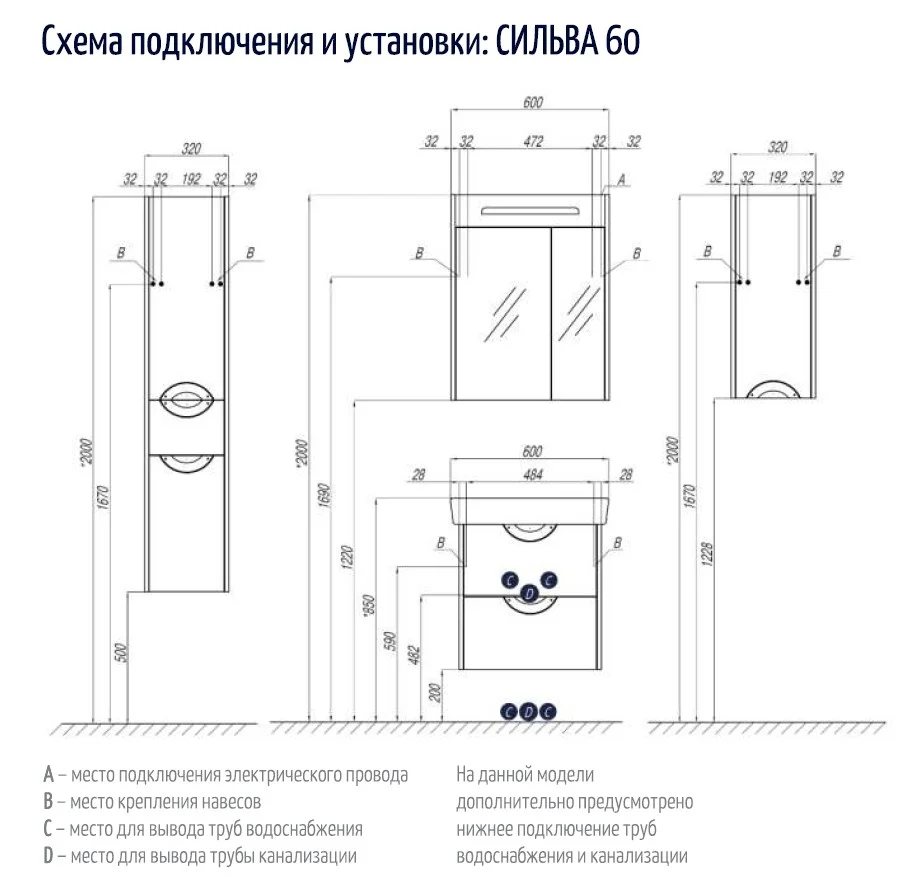 Схема подключения и установки: СИЛЬВА 60

320
32 32 192 32 32
B B
*2000
1670
500

600
32 32 472 32 32
A
B B
*2000
1690
1220
600
28 484 28
B B
C C
D
*850
590
482
200
C D C

320
32 32 192 32 32
B B
*2000
1670
1228

A – место подключения электрического провода
B – место крепления навесов
C – место для вывода труб водоснабжения
D – место для вывода трубы канализации

На данной модели дополнительно предусмотрено нижнее подключение труб водоснабжения и канализации