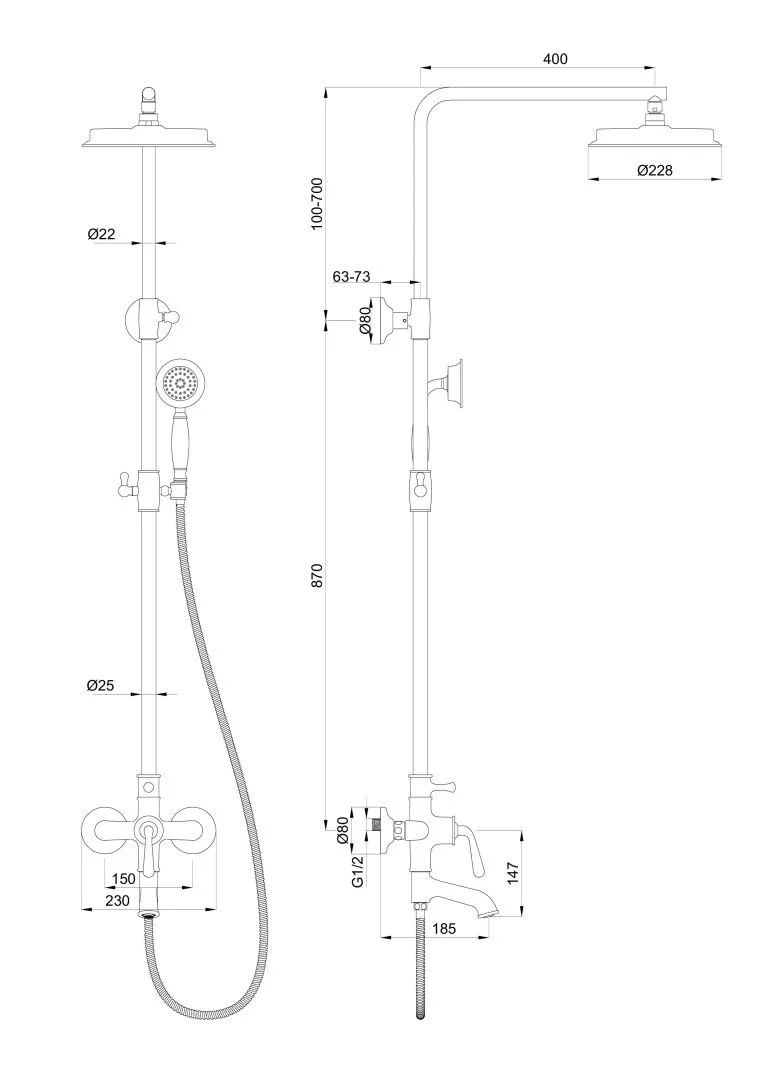 Ø22
Ø25
150
230
400
Ø228
100-700
63-73
Ø80
870
Ø80
G1/2
147
185