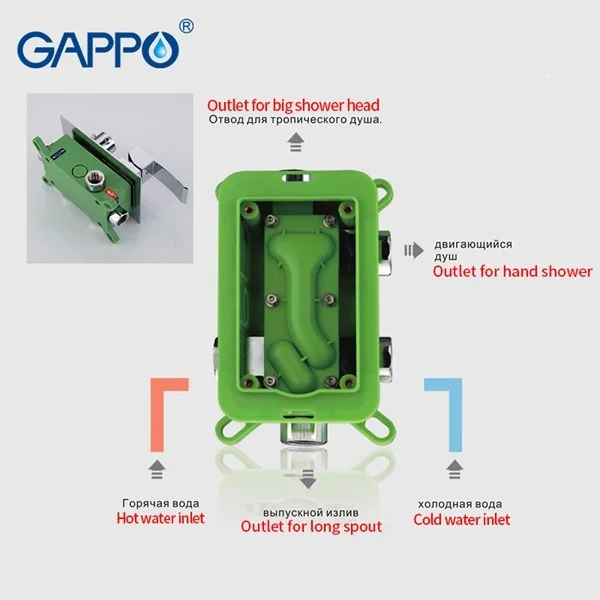 GAPPO®

Outlet for big shower head
Отвод для тропического душа.

двигающийся душ
Outlet for hand shower

Горячая вода
Hot water inlet

выпускной излив
Outlet for long spout

холодная вода
Cold water inlet