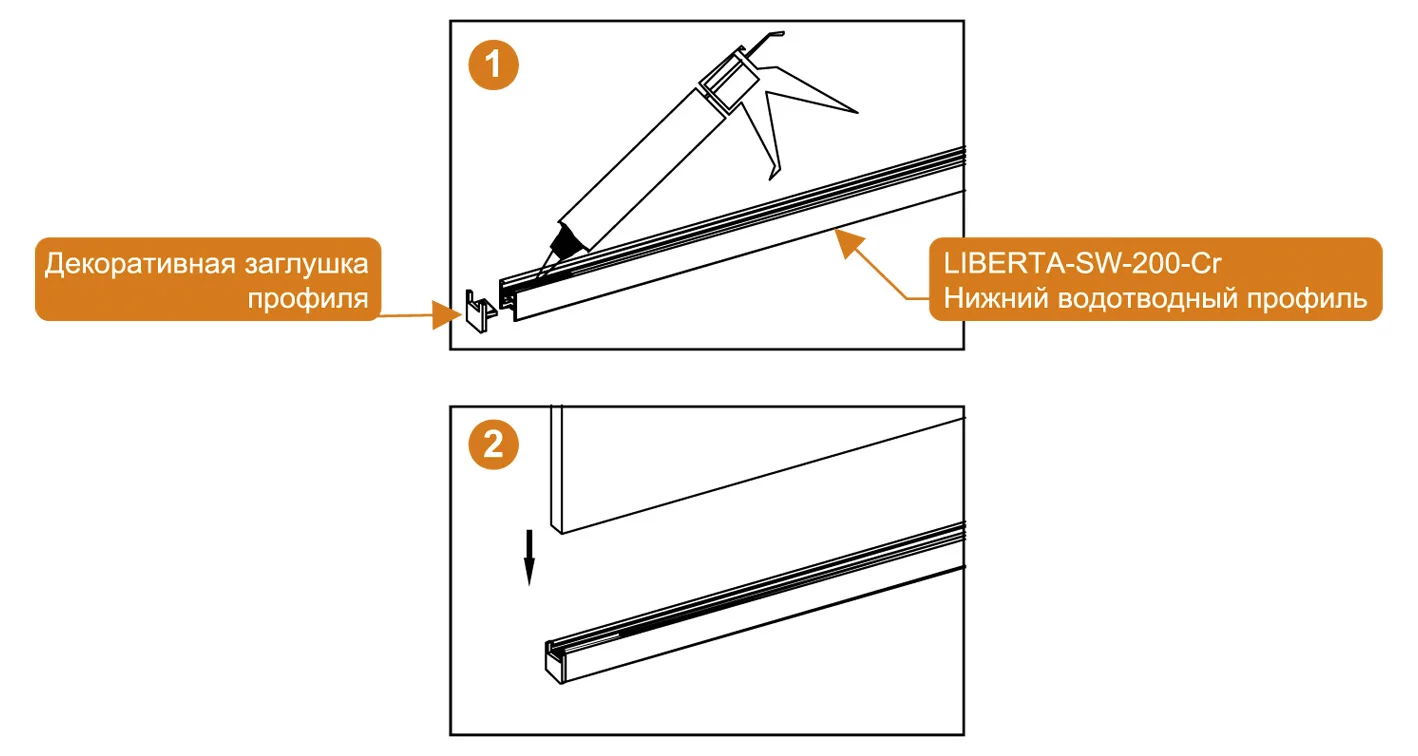 1

Декоративная заглушка профиля

LIBERTA-SW-200-Cr
Нижний водотводный профиль

2