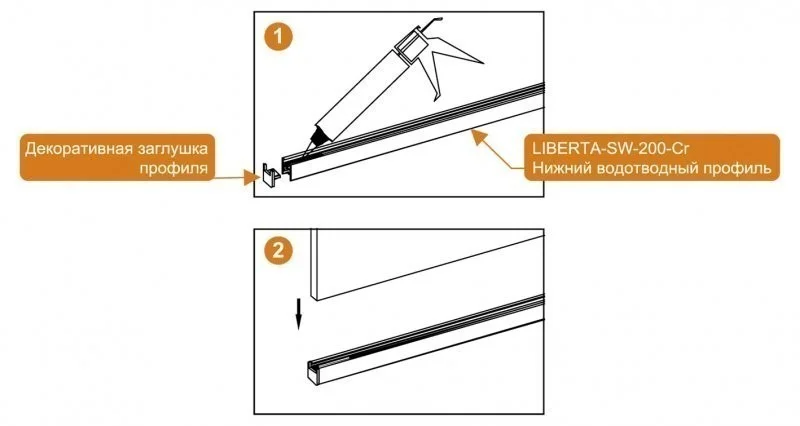 1

Декоративная заглушка профиля

LIBERTA-SW-200-Cr
Нижний водотводный профиль

2