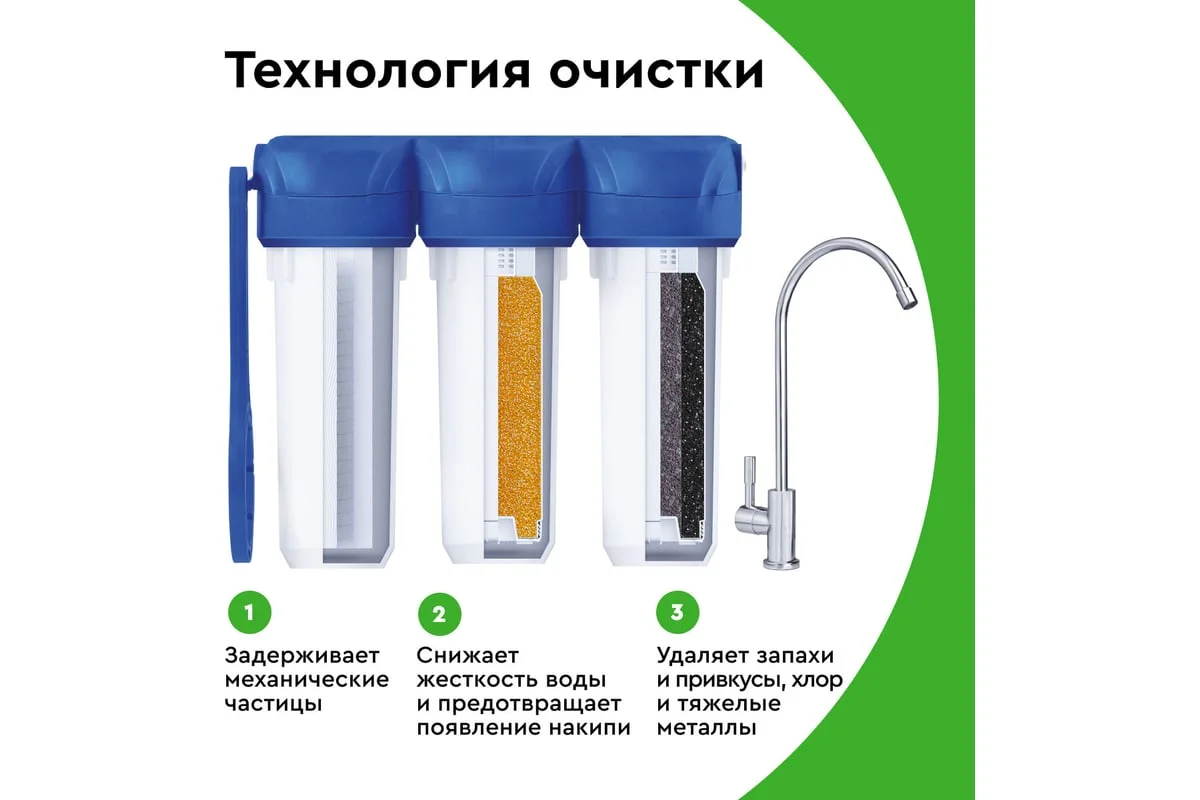 Технология очистки

1

Задерживает механические частицы

2

Снижает жесткость воды и предотвращает появление накипи

3

Удаляет запахи и привкусы, хлор и тяжелые металлы