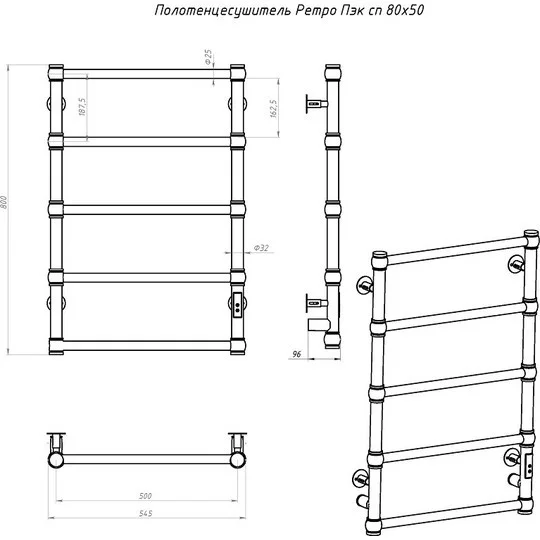 Полотенцесушитель Ретро Пэк сп 80х50

Ф25

187,5

162,5

800

Ф32

96

500

545