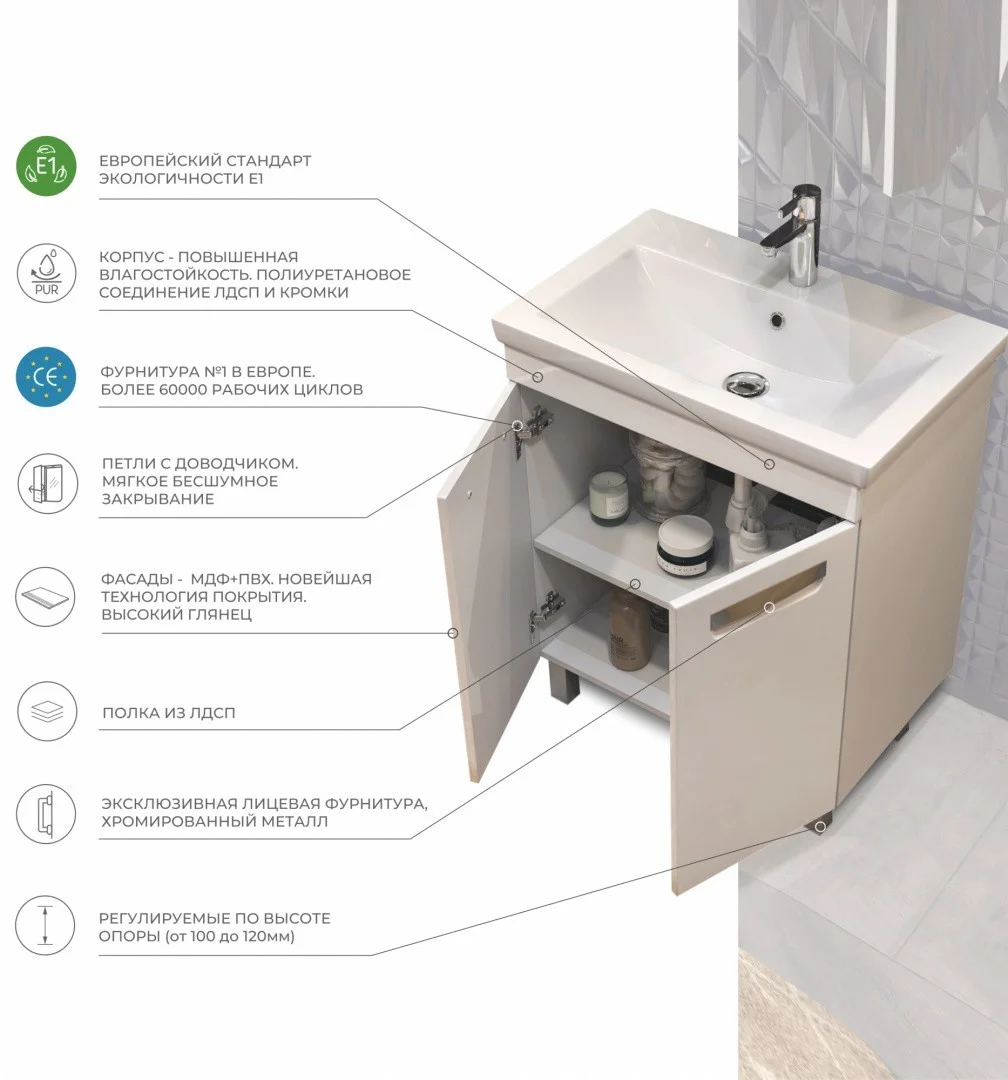 E1

ЕВРОПЕЙСКИЙ СТАНДАРТ ЭКОЛОГИЧНОСТИ E1

PUR

КОРПУС - ПОВЫШЕННАЯ ВЛАГОСТОЙКОСТЬ. ПОЛИУРЕТАНОВОЕ СОЕДИНЕНИЕ ЛДСП И КРОМКИ

CE

ФУРНИТУРА №1 В ЕВРОПЕ. БОЛЕЕ 60000 РАБОЧИХ ЦИКЛОВ

ПЕТЛИ С ДОВОДЧИКОМ. МЯГКОЕ БЕСШУМНОЕ ЗАКРЫВАНИЕ

ФАСАДЫ - МДФ+ПВХ. НОВЕЙШАЯ ТЕХНОЛОГИЯ ПОКРЫТИЯ. ВЫСОКИЙ ГЛЯНЕЦ

ПОЛКА ИЗ ЛДСП

ЭКСКЛЮЗИВНАЯ ЛИЦЕВАЯ ФУРНИТУРА, ХРОМИРОВАННЫЙ МЕТАЛЛ

РЕГУЛИРУЕМЫЕ ПО ВЫСОТЕ ОПОРЫ (от 100 до 120мм)